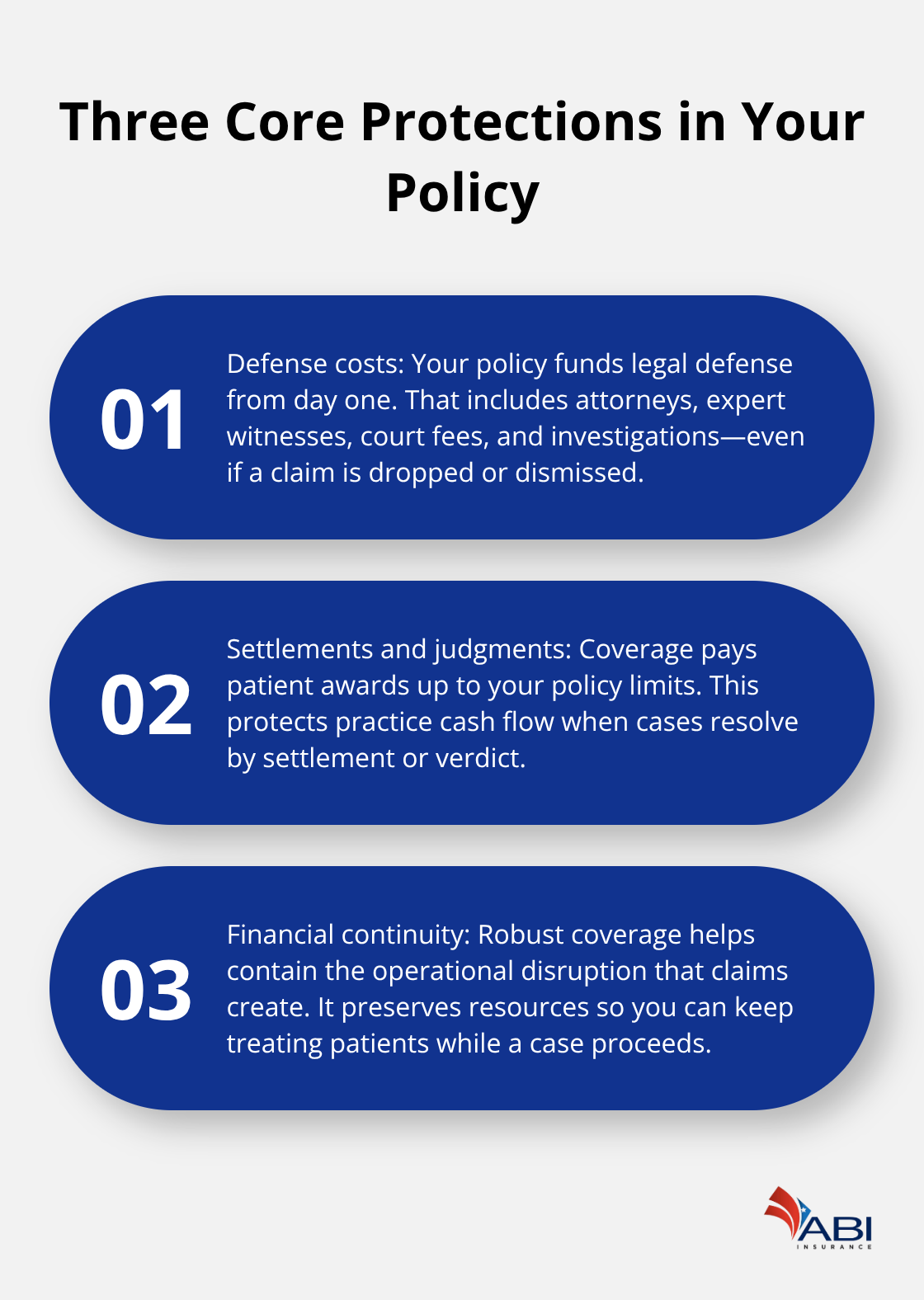 Three Core Protections in Your Policy

01

Defense costs: Your policy funds legal defense from day one. That includes attorneys, expert witnesses, court fees, and investigations—even if a claim is dropped or dismissed.

02

Settlements and judgments: Coverage pays patient awards up to your policy limits. This protects practice cash flow when cases resolve by settlement or verdict.

03

Financial continuity: Robust coverage helps contain the operational disruption that claims create. It preserves resources so you can keep treating patients while a case proceeds.

ABI
INSURANCE