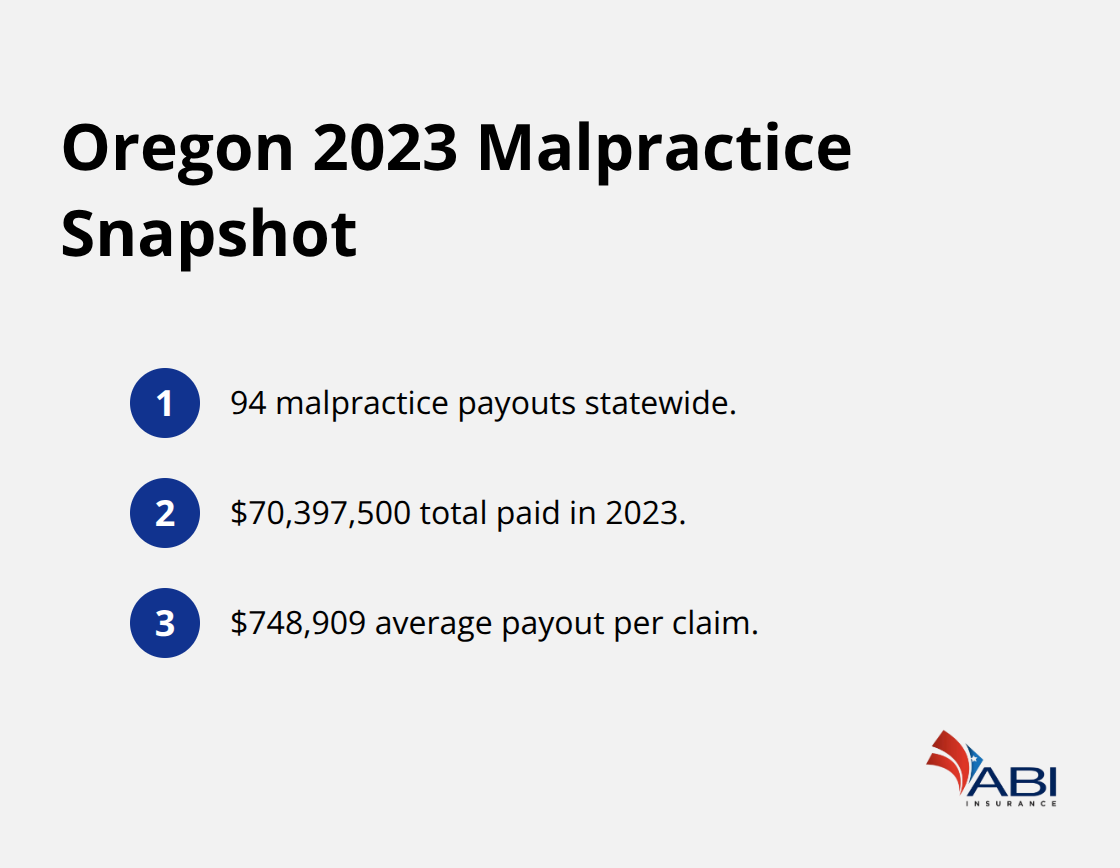 Oregon 2023 Malpractice Snapshot

1 94 malpractice payouts statewide.

2 \$70,397,500 total paid in 2023.

3 \$748,909 average payout per claim.

ABI
INSURANCE